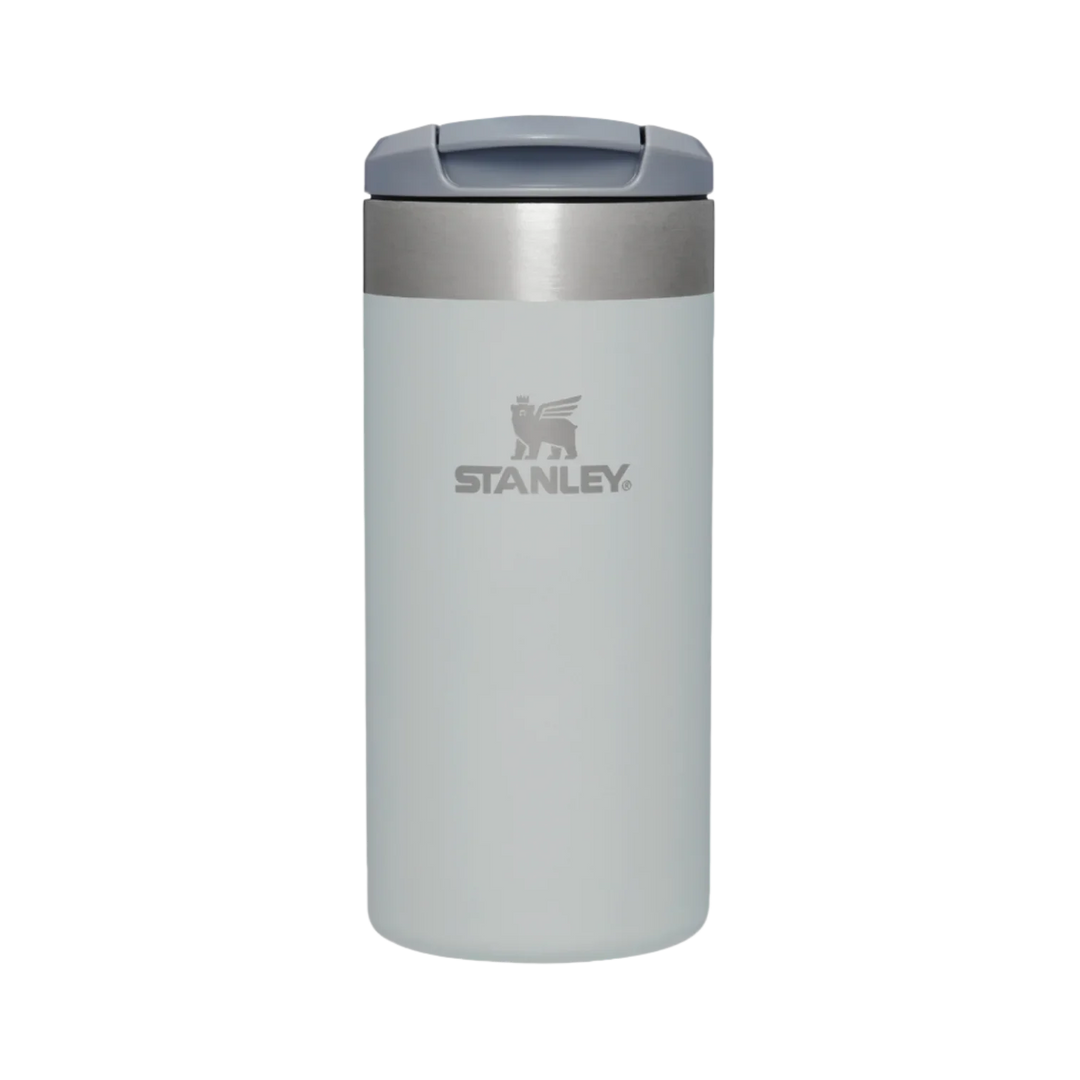 STANLEY®