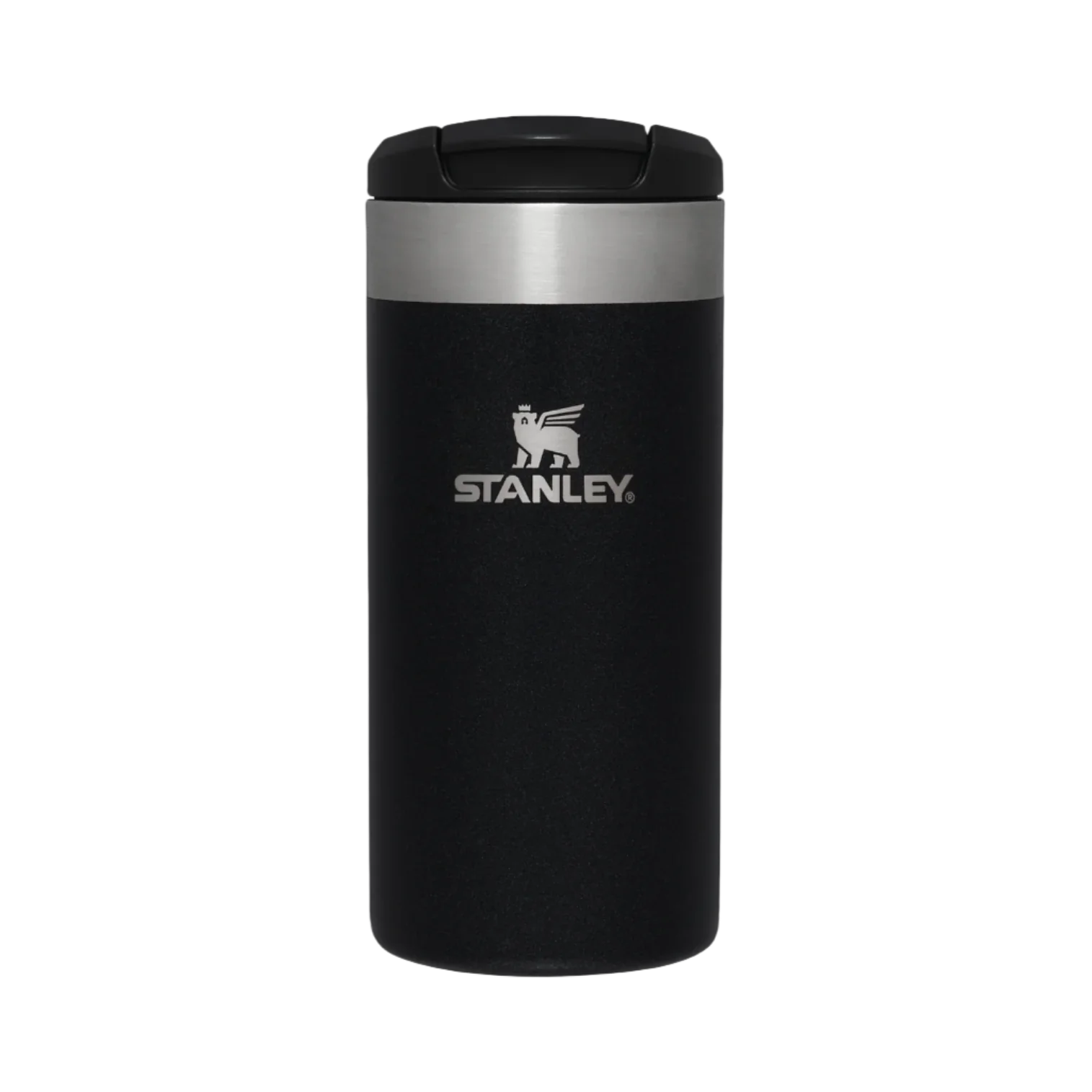 STANLEY®